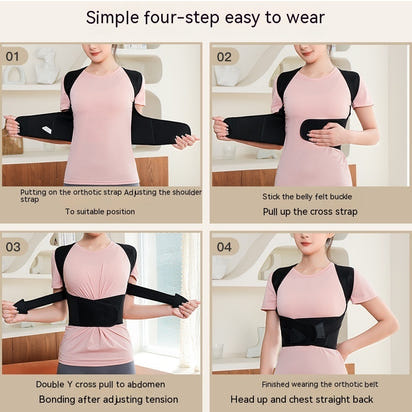 Simple four-step easy to wear

01

Putting on the orthotic strap Adjusting the shoulder strap

To suitable position

02

Stick the belly felt buckle

Pull up the cross strap

03

Double Y cross pull to abdomen

Bonding after adjusting tension

04

Finished wearing the orthotic belt

Head up and chest straight back